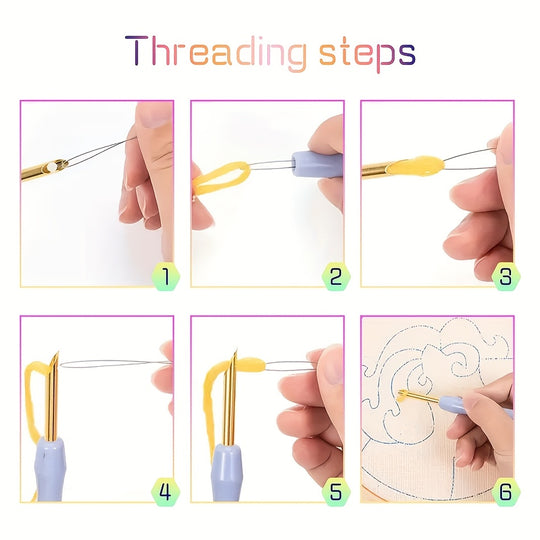 Threading steps

1

2

3

4

5

6