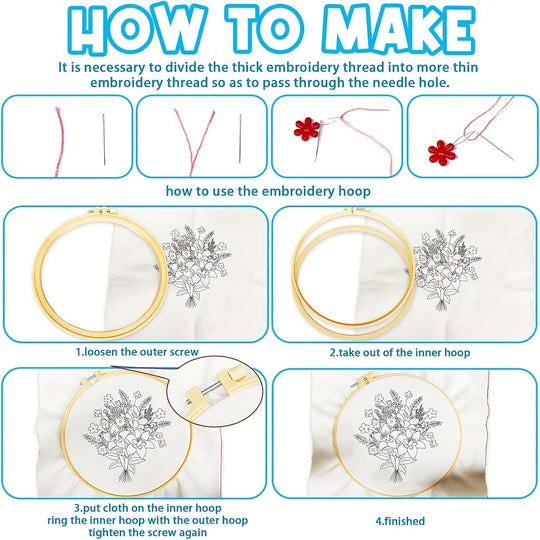 HOW TO MAKE

It is necessary to divide the thick embroidery thread into more thin embroidery thread so as to pass through the needle hole.

how to use the embroidery hoop

1.loosen the outer screw

2.take out of the inner hoop

3.put cloth on the inner hoop
ring the inner hoop with the outer hoop
tighten the screw again

4.finished