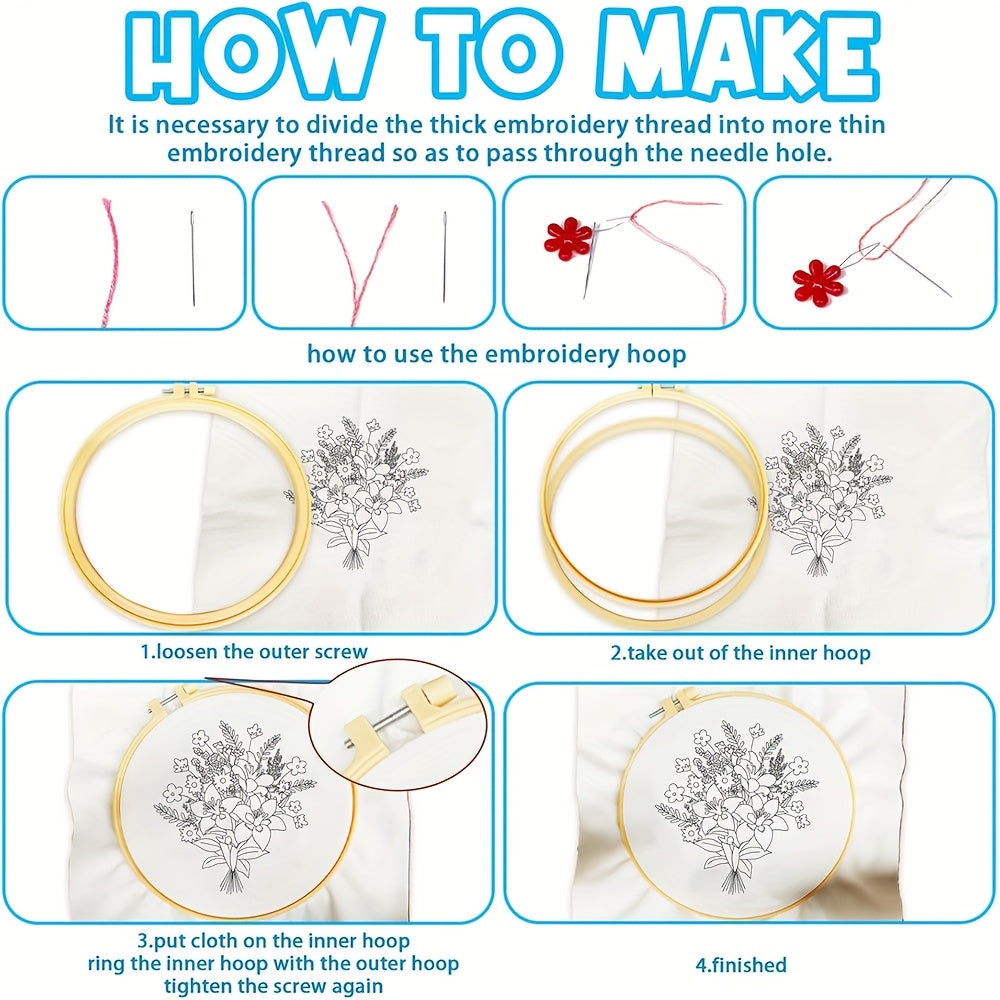 HOW TO MAKE

It is necessary to divide the thick embroidery thread into more thin embroidery thread so as to pass through the needle hole.

how to use the embroidery hoop

1.loosen the outer screw

2.take out of the inner hoop

3.put cloth on the inner hoop
ring the inner hoop with the outer hoop
tighten the screw again

4.finished